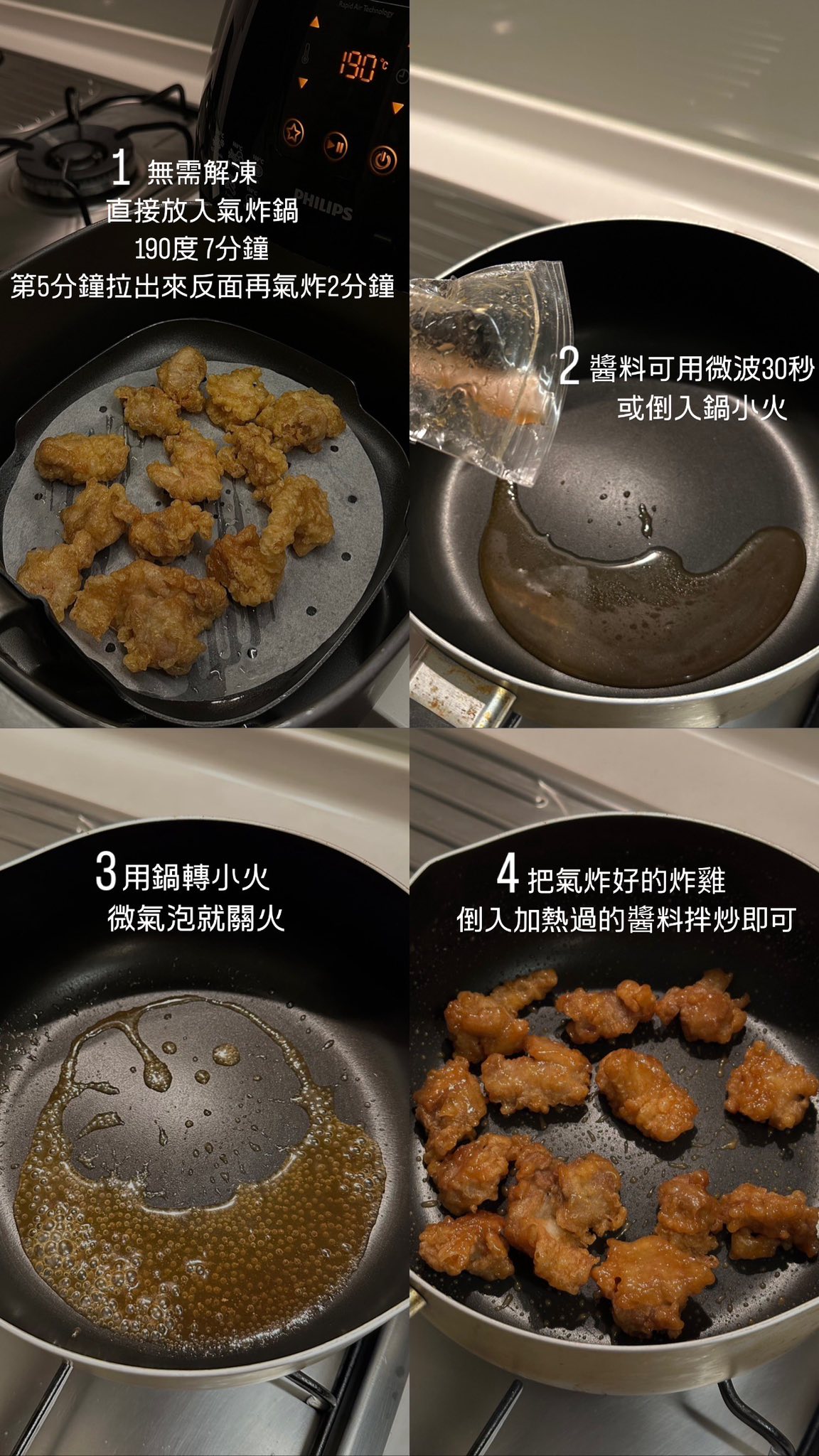 Rapid Air Technology

190°c

PHILIPS

1 無需解凍
直接放入氣炸鍋
190度 7分鐘
第5分鐘拉出來反面再氣炸2分鐘

2 醬料可用微波30秒
或倒入鍋小火

3 用鍋轉小火
微氣泡就關火

4 把氣炸好的炸雞
倒入加熱過的醬料拌炒即可